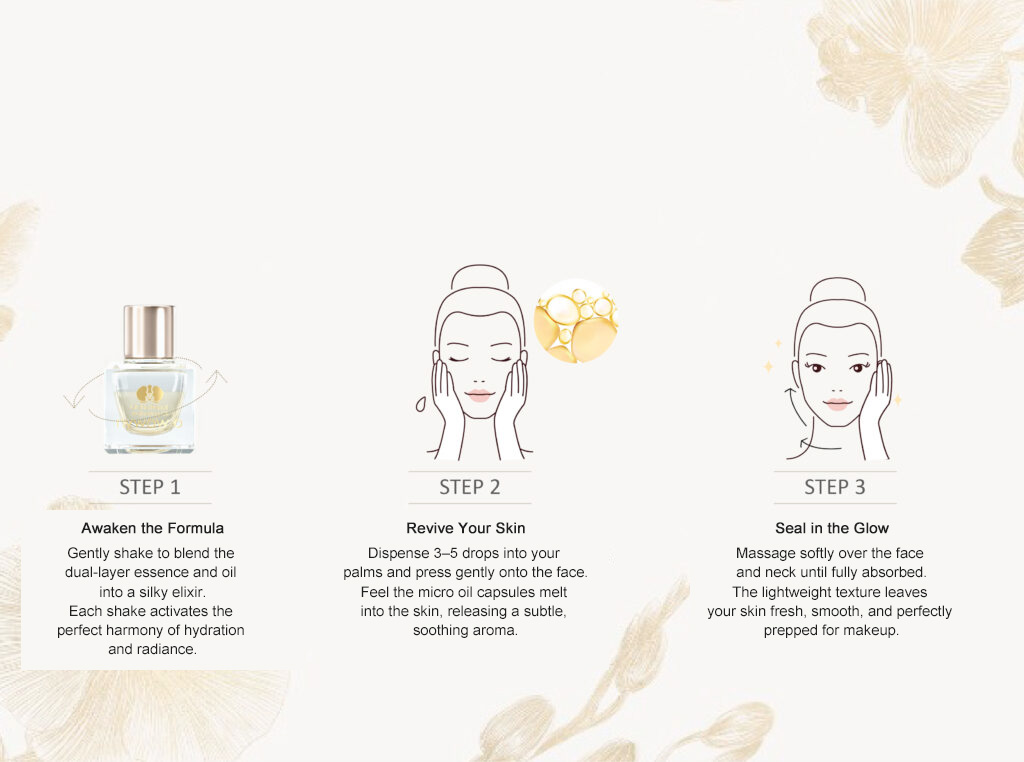 STEP 1

Awaken the Formula

Gently shake to blend the dual-layer essence and oil into a silky elixir.
Each shake activates the perfect harmony of hydration and radiance.

STEP 2

Revive Your Skin

Dispense 3–5 drops into your palms and press gently onto the face.
Feel the micro oil capsules melt into the skin, releasing a subtle, soothing aroma.

STEP 3

Seal in the Glow

Massage softly over the face and neck until fully absorbed.
The lightweight texture leaves your skin fresh, smooth, and perfectly prepped for makeup.