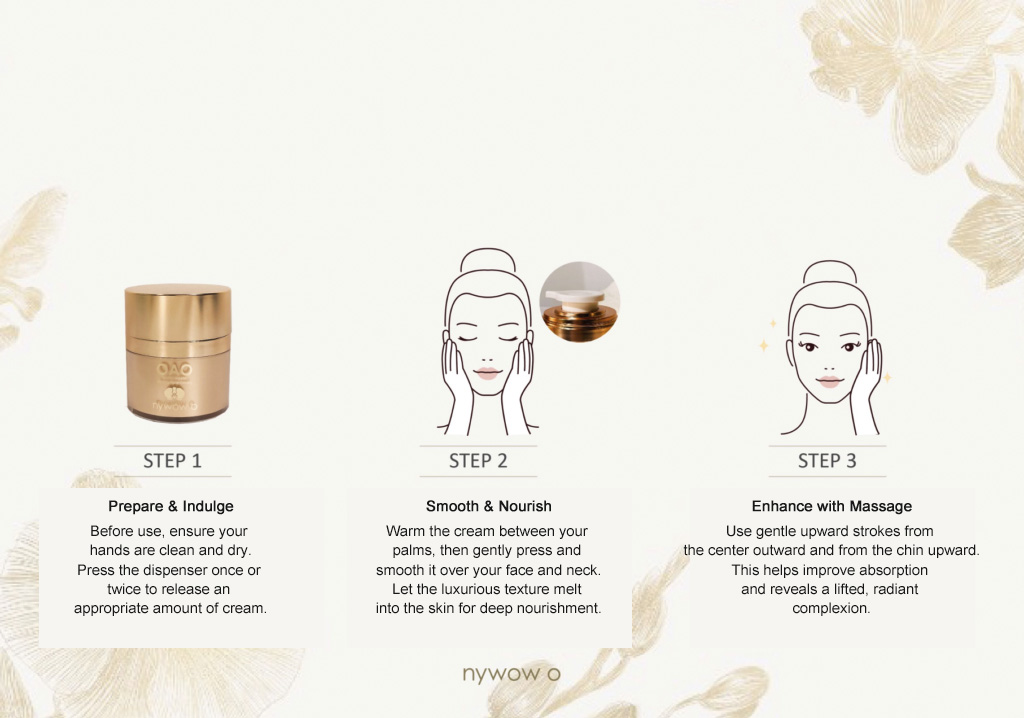 OAO

nywow o

STEP 1

Prepare & Indulge

Before use, ensure your hands are clean and dry. Press the dispenser once or twice to release an appropriate amount of cream.

STEP 2

Smooth & Nourish

Warm the cream between your palms, then gently press and smooth it over your face and neck. Let the luxurious texture melt into the skin for deep nourishment.

STEP 3

Enhance with Massage

Use gentle upward strokes from the center outward and from the chin upward. This helps improve absorption and reveals a lifted, radiant complexion.

nywow o